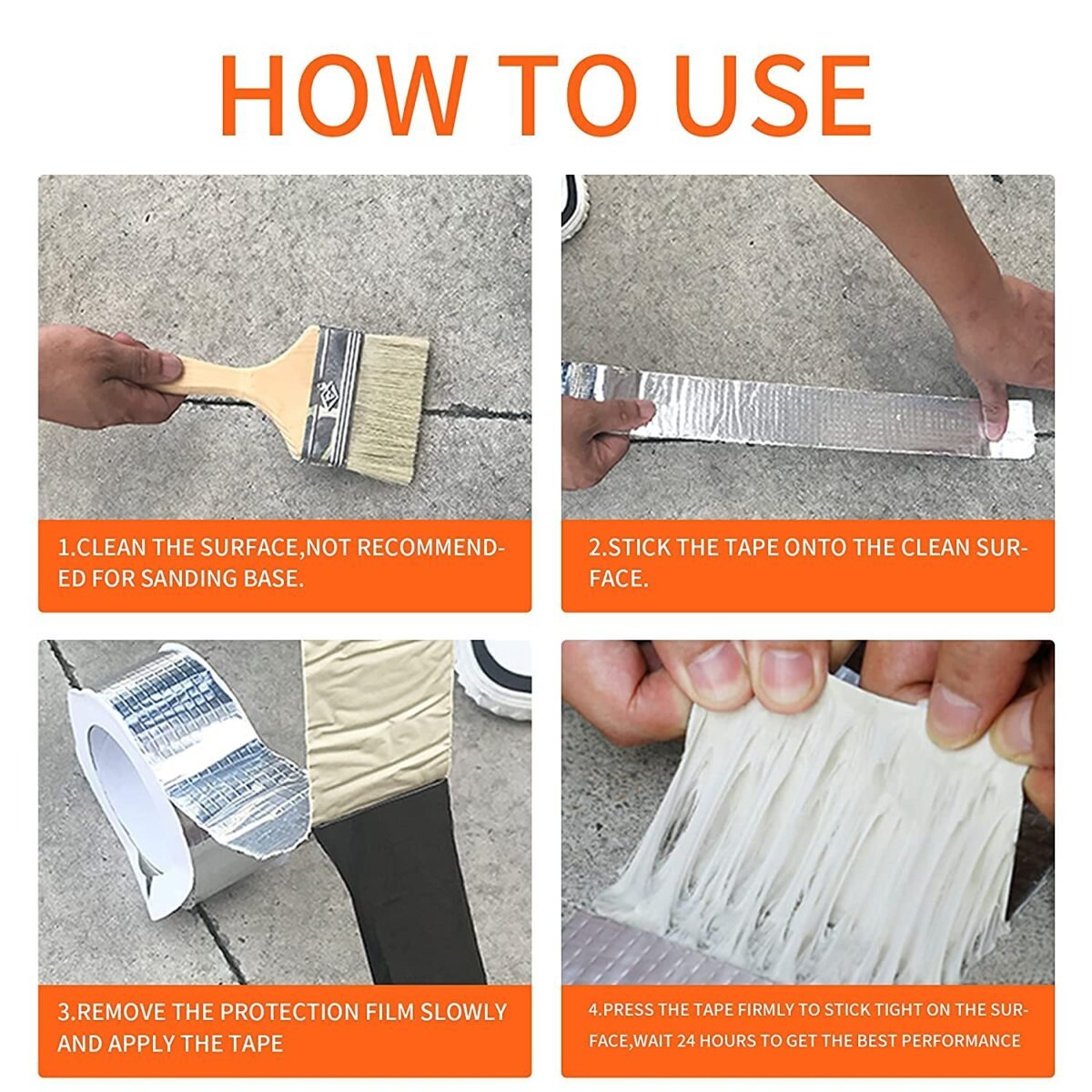 HOW TO USE

1.CLEAN THE SURFACE,NOT RECOMMENDED FOR SANDING BASE.

2.STICK THE TAPE ONTO THE CLEAN SURFACE.

3.REMOVE THE PROTECTION FILM SLOWLY AND APPLY THE TAPE

4.PRESS THE TAPE FIRMLY TO STICK TIGHT ON THE SURFACE,WAIT 24 HOURS TO GET THE BEST PERFORMANCE